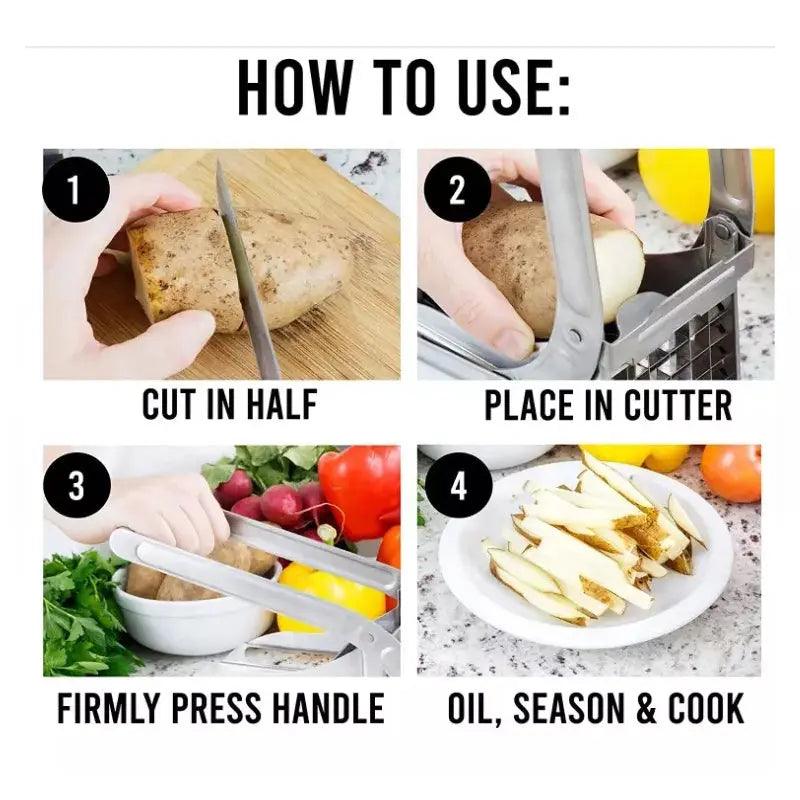 HOW TO USE:

1
CUT IN HALF

2
PLACE IN CUTTER

3
FIRMLY PRESS HANDLE

4
OIL, SEASON & COOK